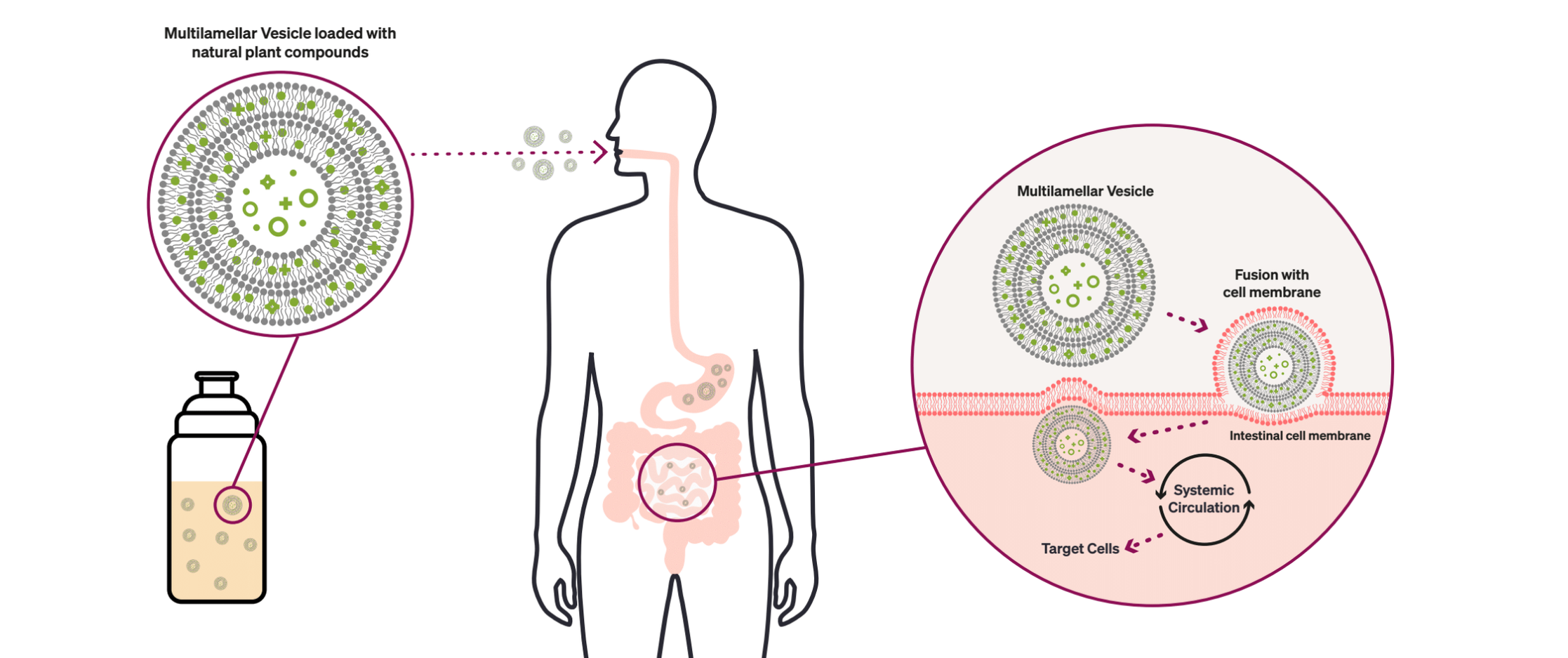 Multilamellar Vesicle loaded with natural plant compounds

Multilamellar Vesicle

Fusion with cell membrane

Intestinal cell membrane

Systemic Circulation

Target Cells